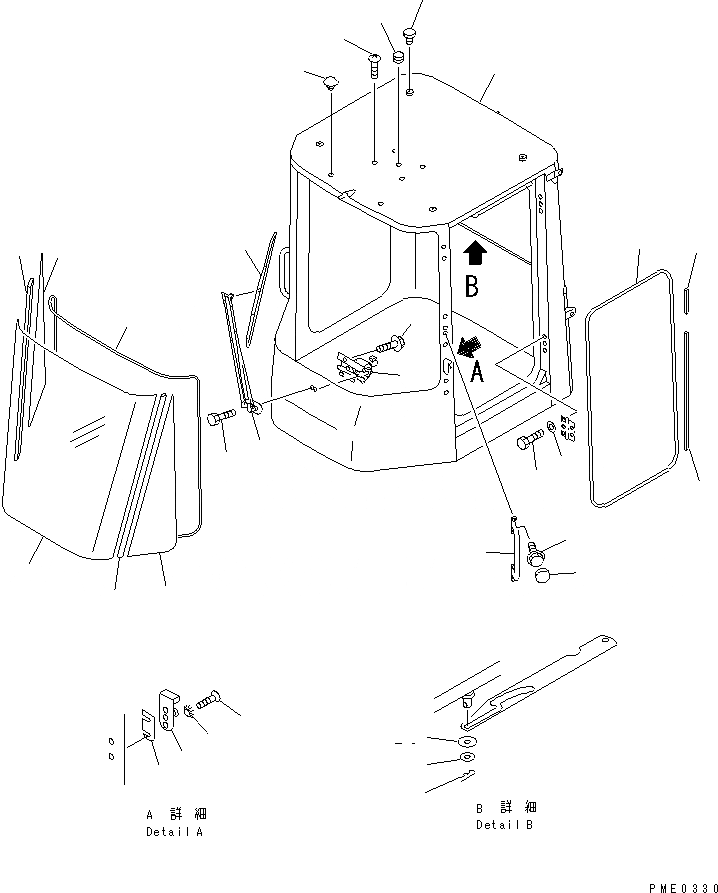 B

A

A 詳細
Detail A

B 詳細
Detail B

PME0330