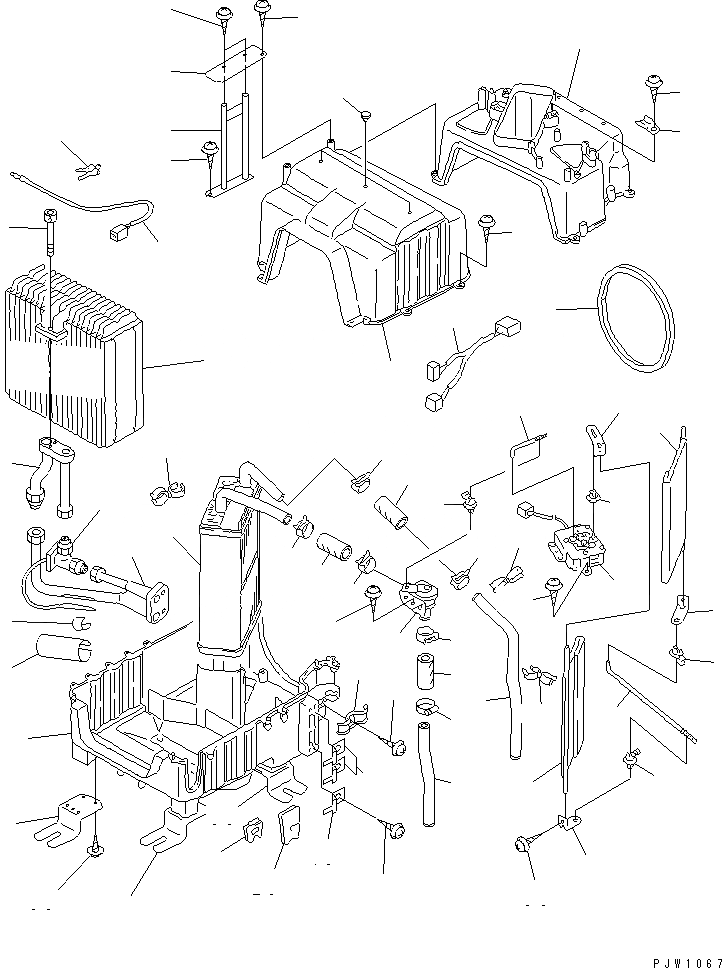 PJW1067