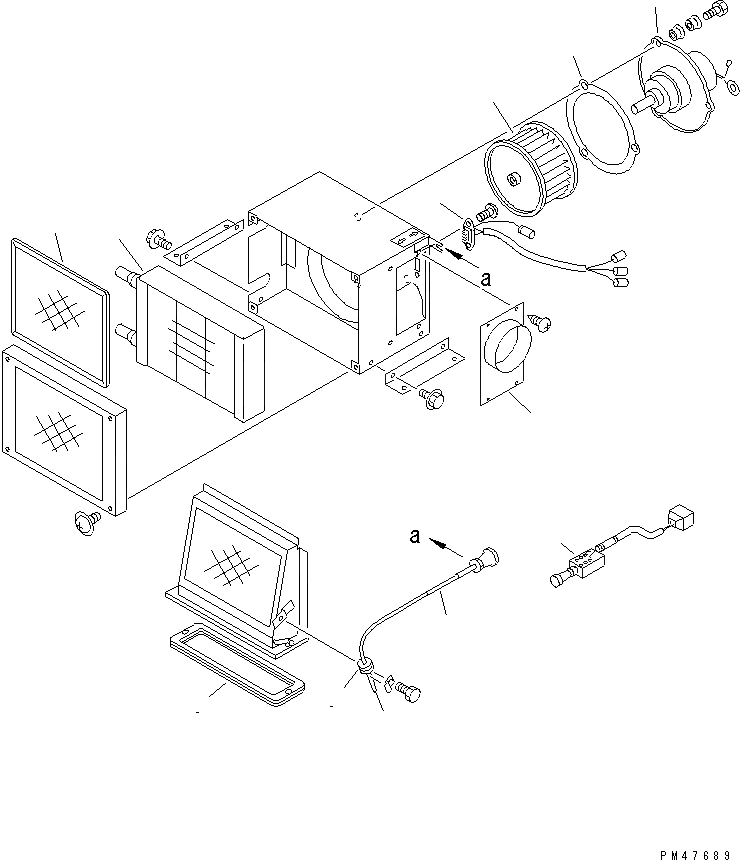 a

a

PM47689