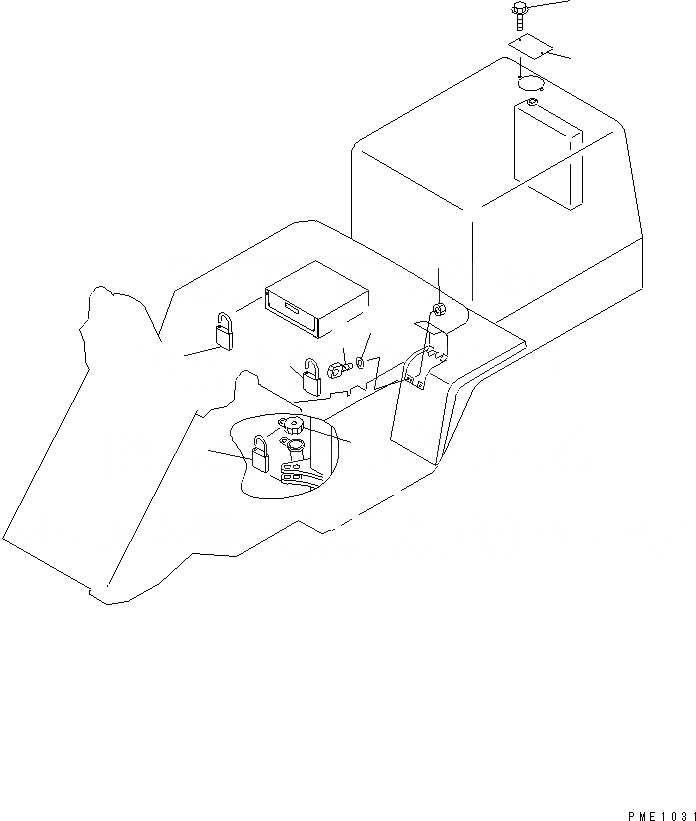 PME1031