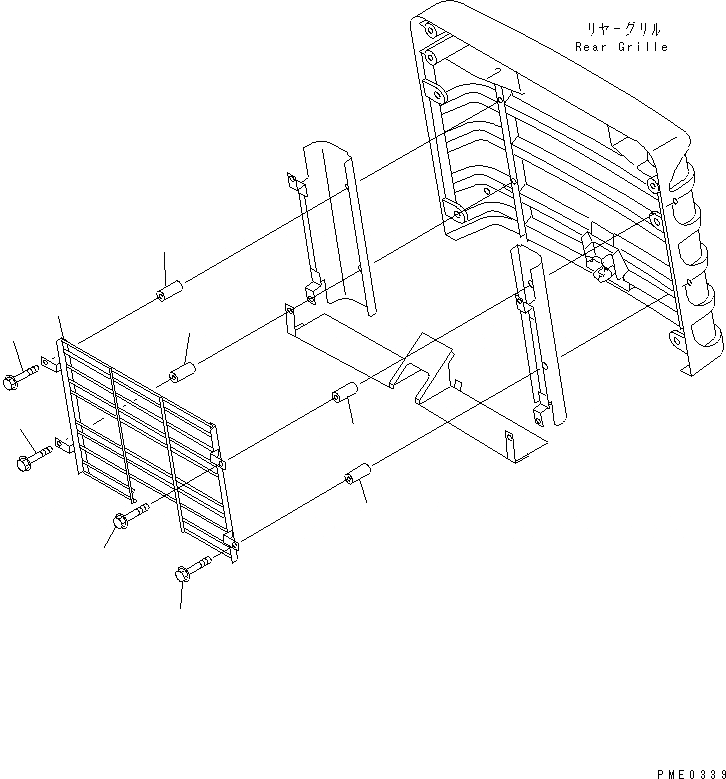 リヤーグリル
Rear Grille

PME0339