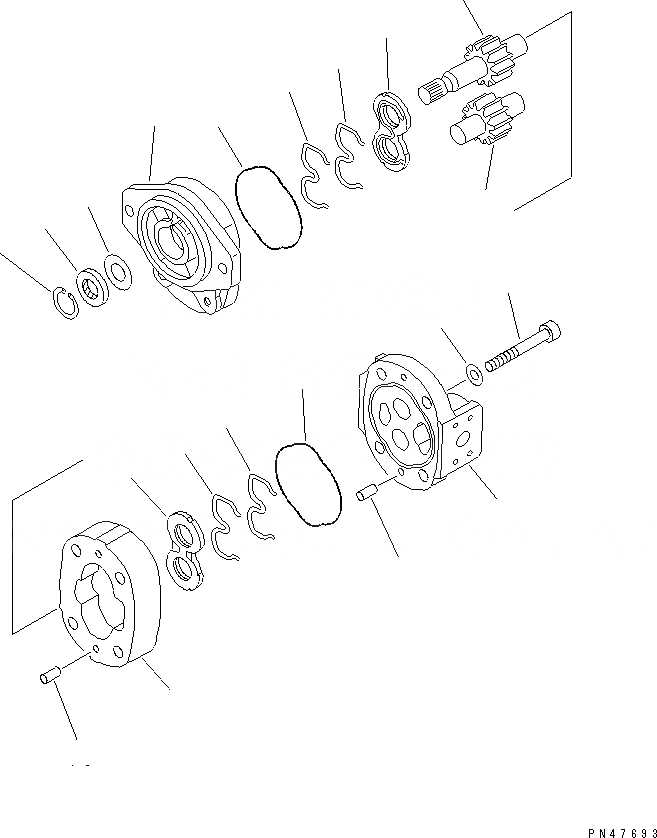 PN47693