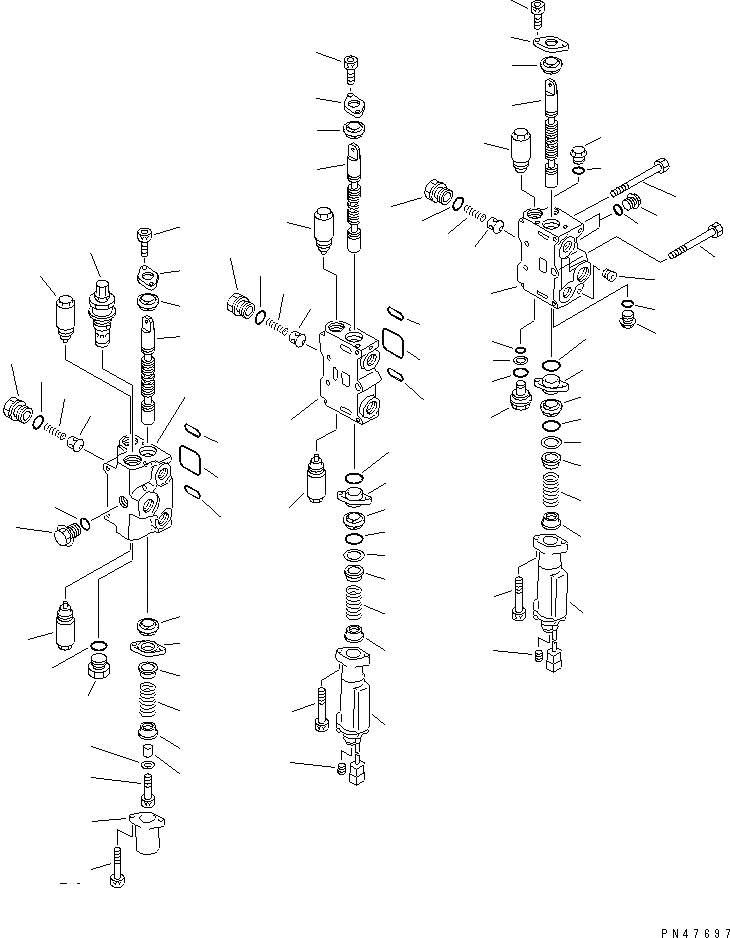 PN47697