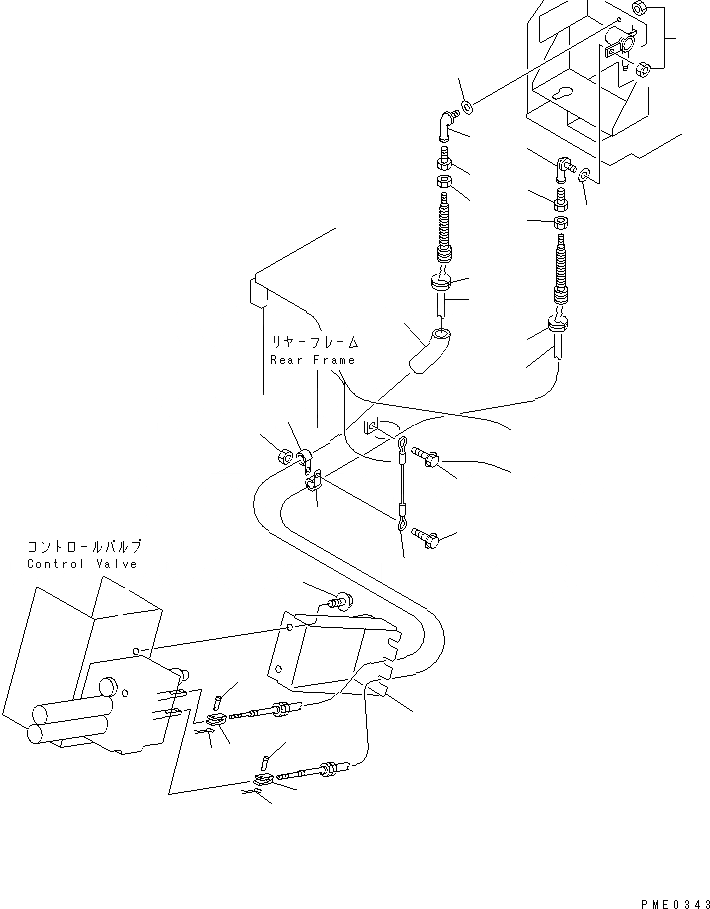 リヤーフレーム
Rear Frame

コントロールバルブ
Control Valve

PME0343