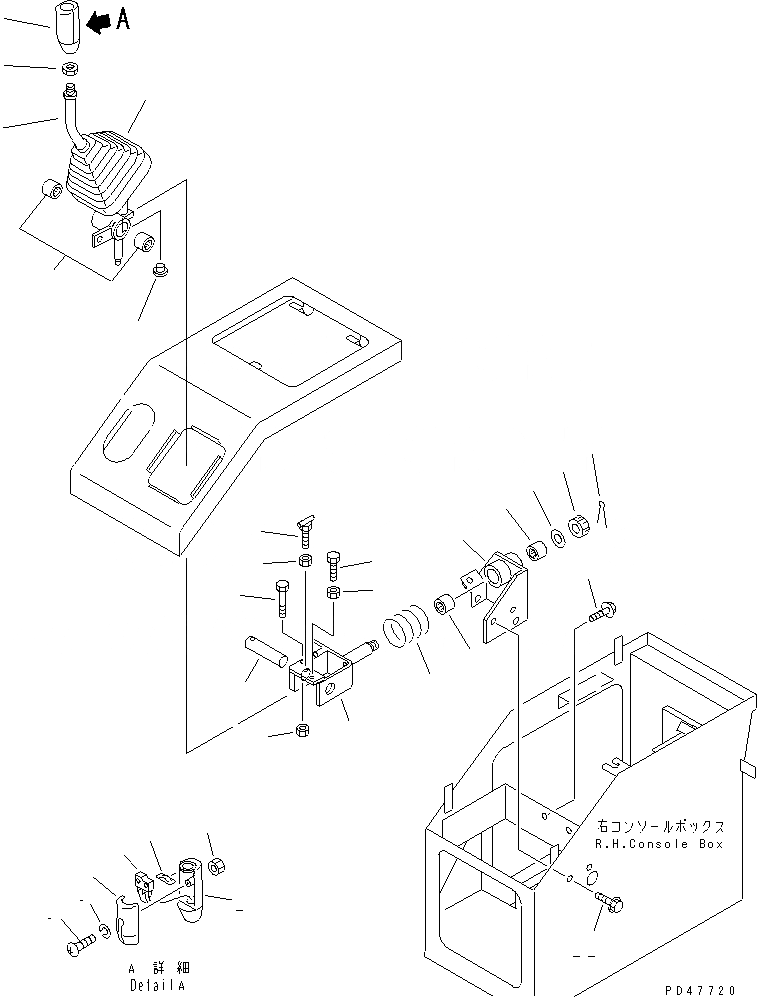 A

右コンソールボックス
R.H.Console Box

A 詳細
Detail A

PD47720