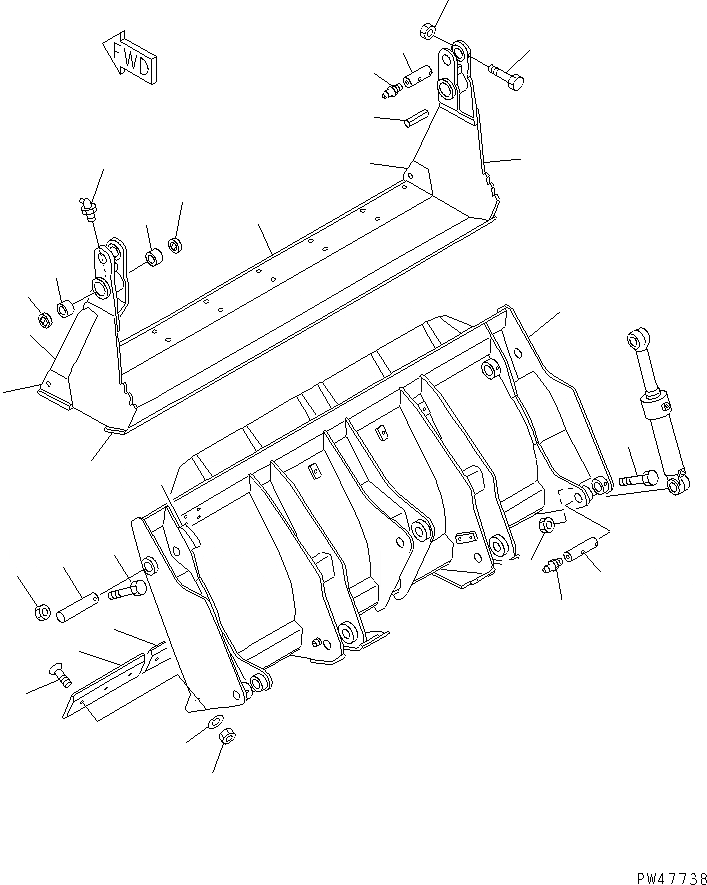 FWD

PW47738