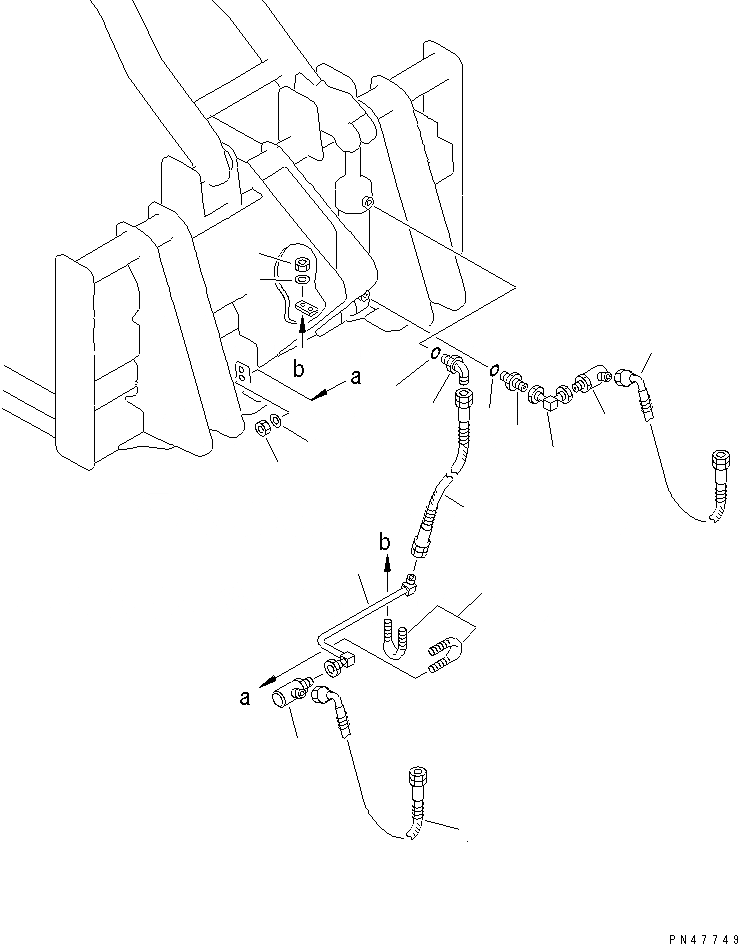 b
a
b
a
PN47749