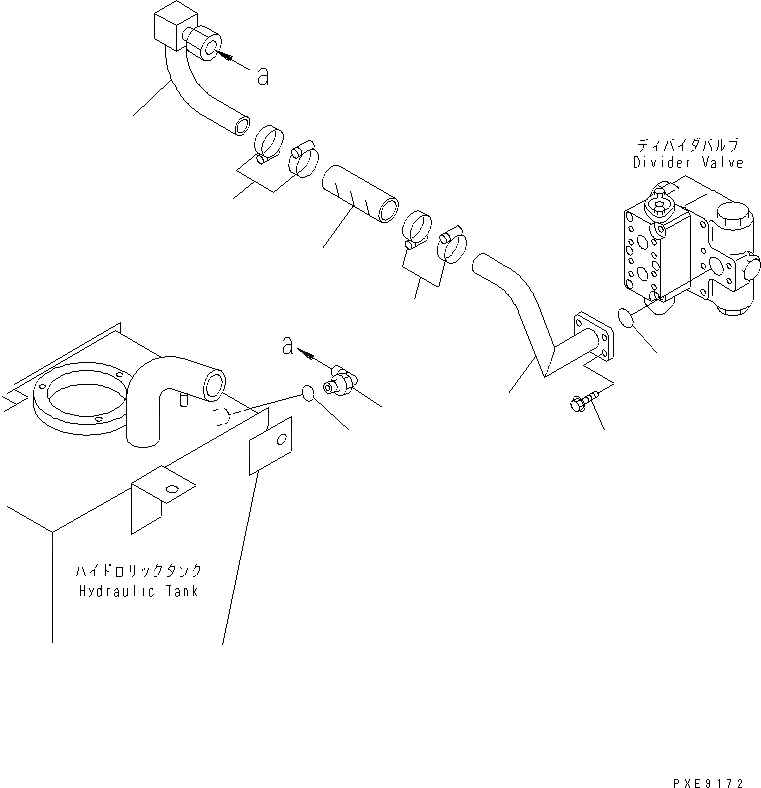 a

ディバイダバルブ
Divider Valve

a

ハイドロリックタンク
Hydraulic Tank

PXE9172