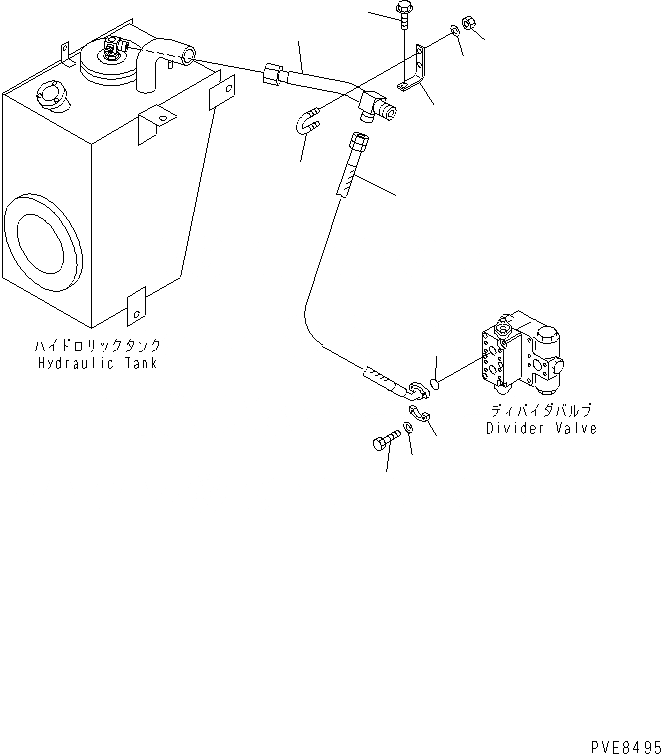 ハイドロリックタンク
Hydraulic Tank

ディバイダバルブ
Divider Valve

PVE8495