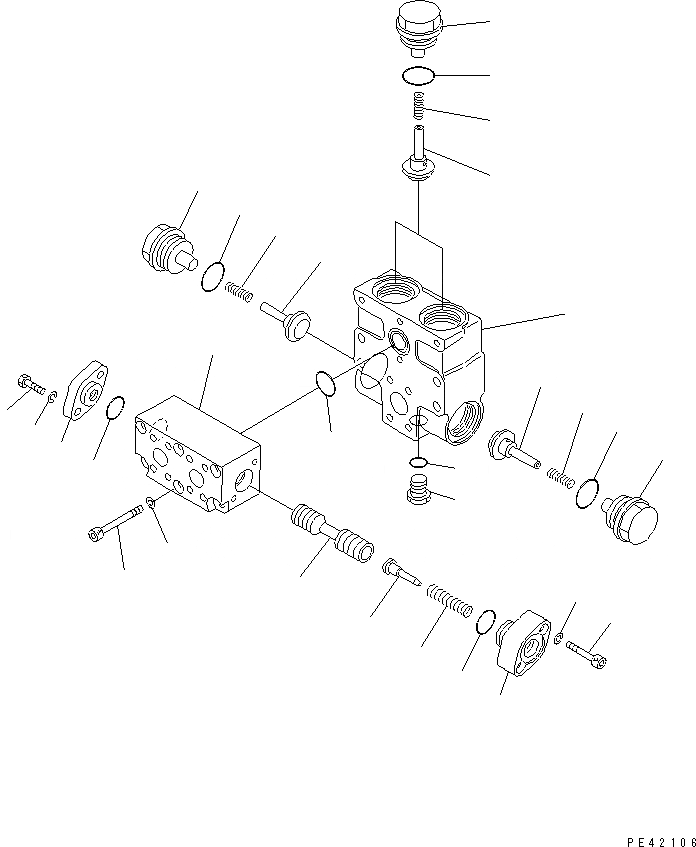 PE42106