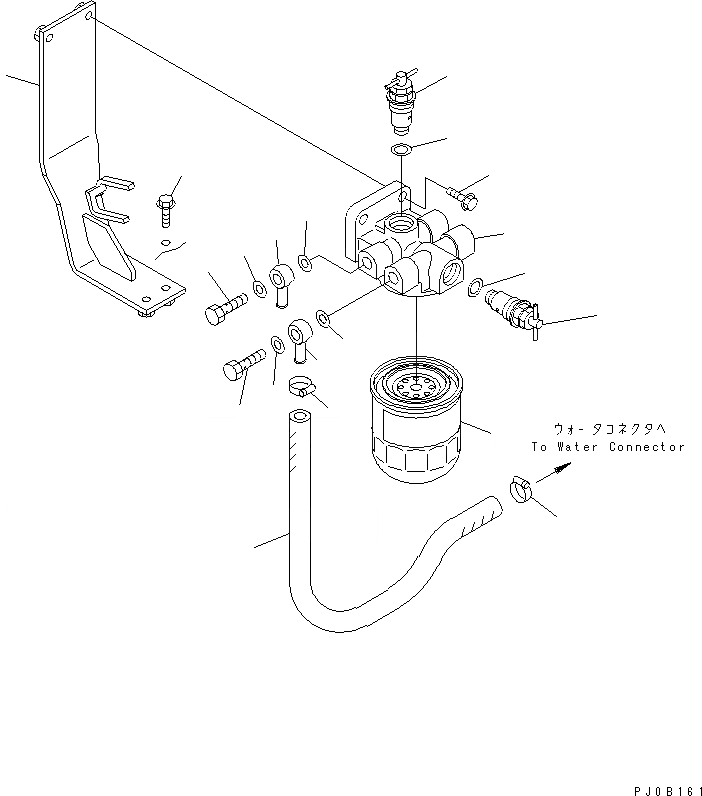 ウォータコネクタへ
To Water Connector

PJ0B161