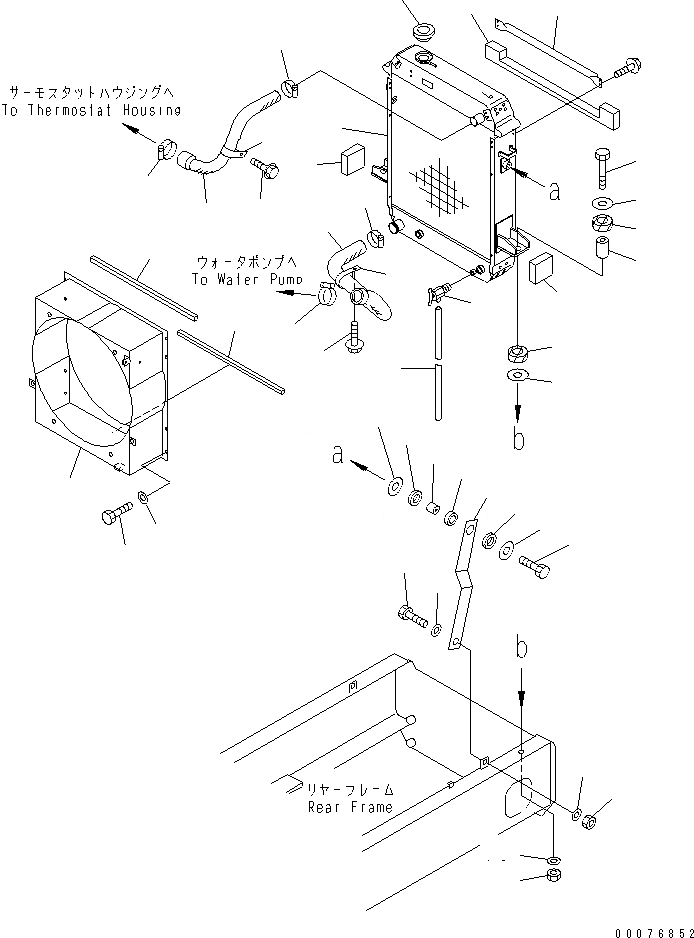 サーモスタットハウジングへ
To Thermostat Housing

a

ウォータポンプへ
To Water Pump

b

a

b

リヤーフレーム
Rear Frame

00076852