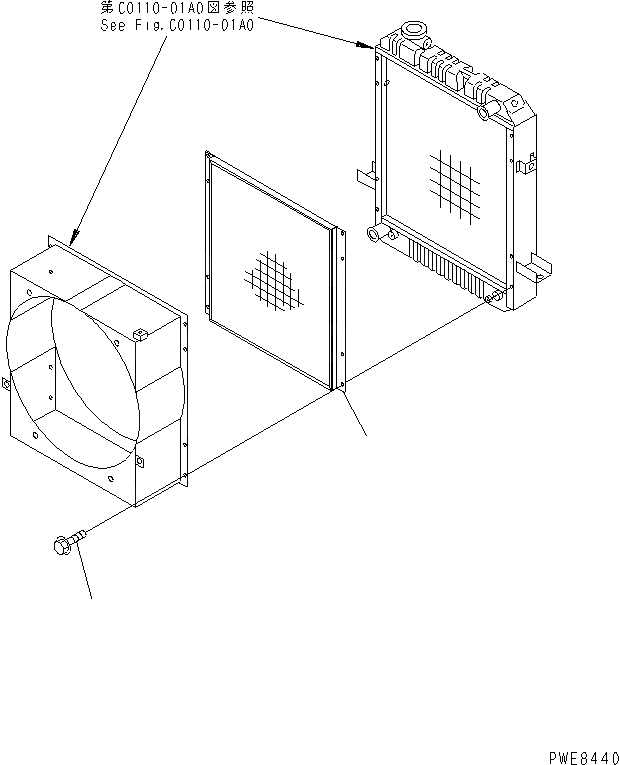 第C0110-01A0図参照
See Fig.C0110-01A0

PWE8440