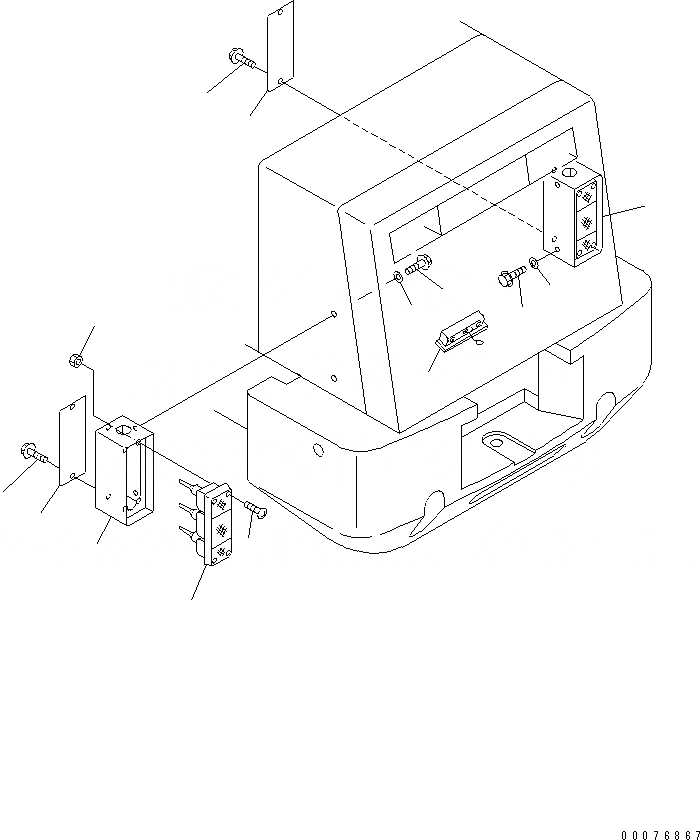 00076867