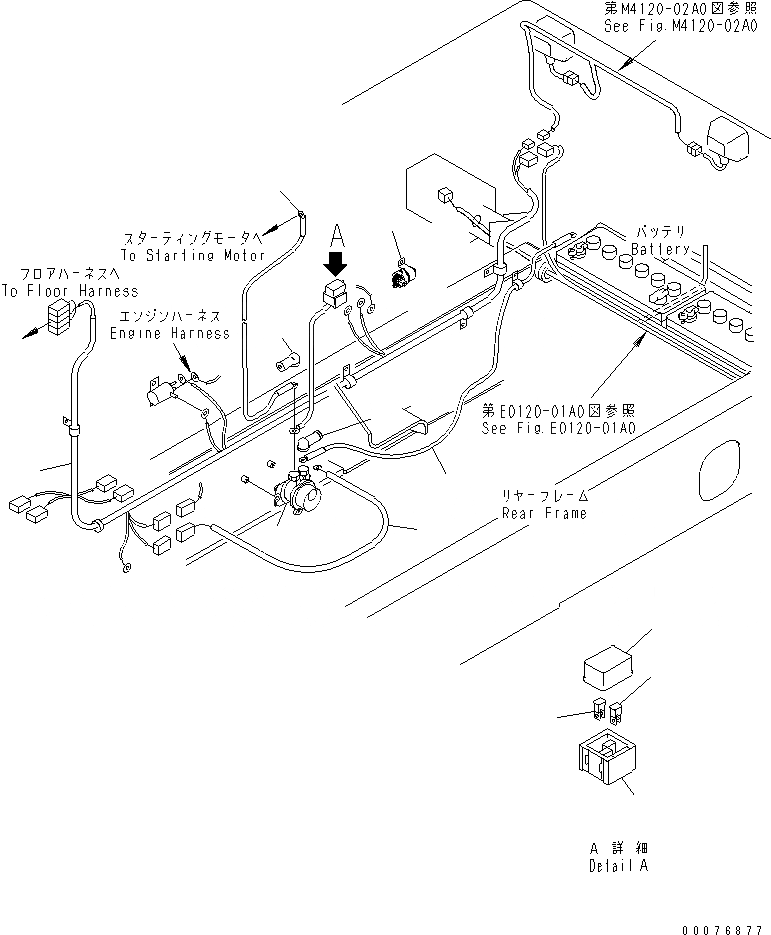 第M4120-02A0図参照
See Fig.M4120-02A0

スターティングモータへ
To Starting Motor

A

フロアハーネスへ
To Floor Harness

エンジンハーネス
Engine Harness

バッテリ
Battery

第E0120-01A0図参照
See Fig.E0120-01A0

リヤーフレーム
Rear Frame

A 詳細
Detail A

00076877