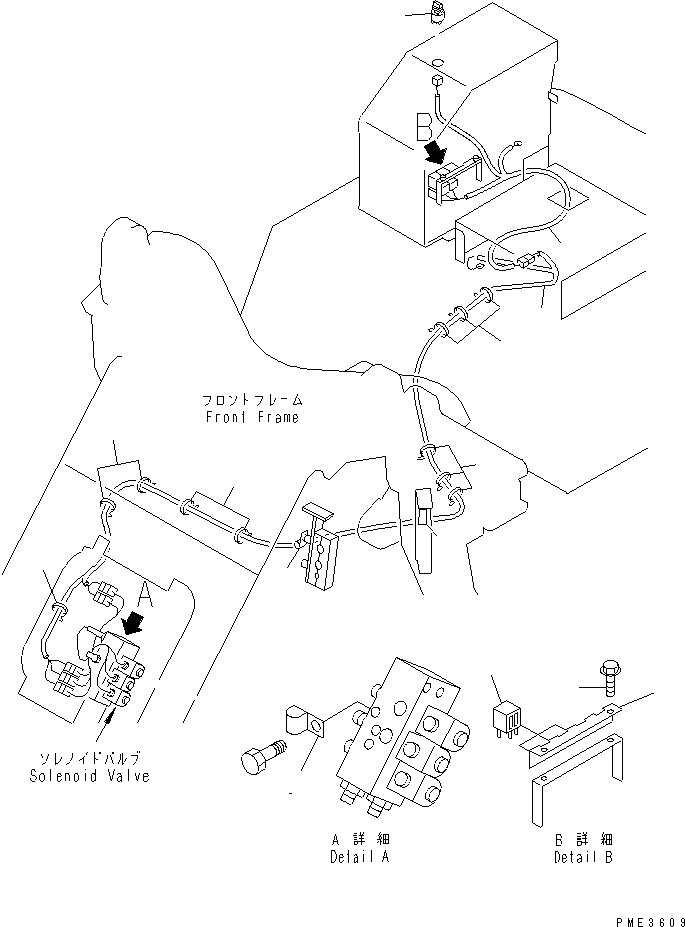 B

フロントフレーム
Front Frame

A

ソレノイドバルブ
Solenoid Valve

A 詳細
Detail A

B 詳細
Detail B

PME3609