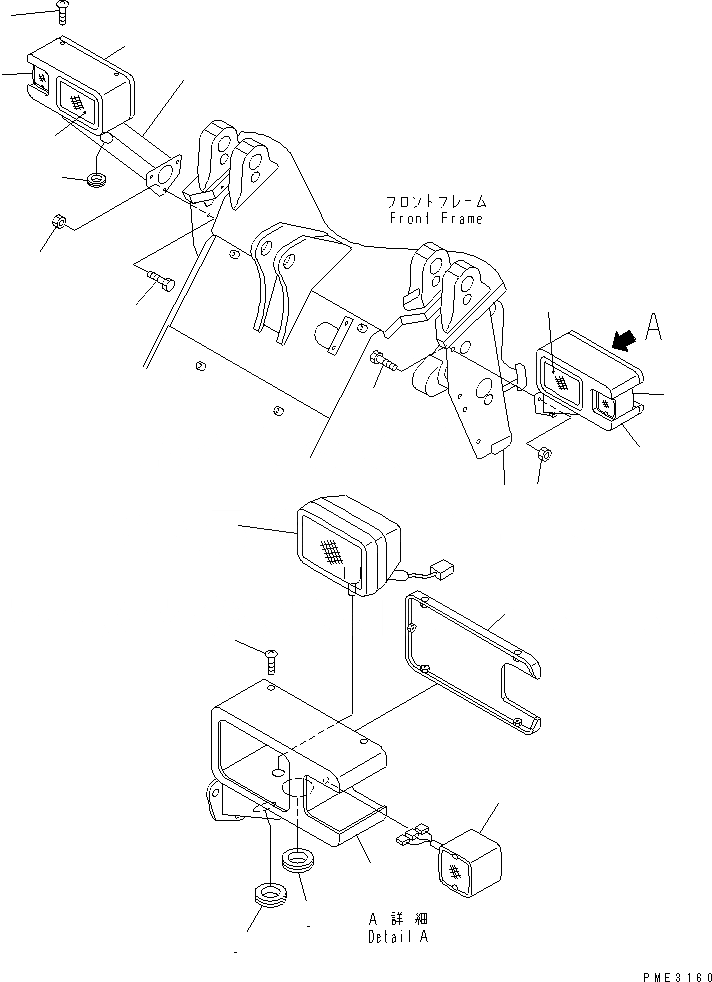 フロントフレーム
Front Frame

A

A 詳細
Detail A

PME3160