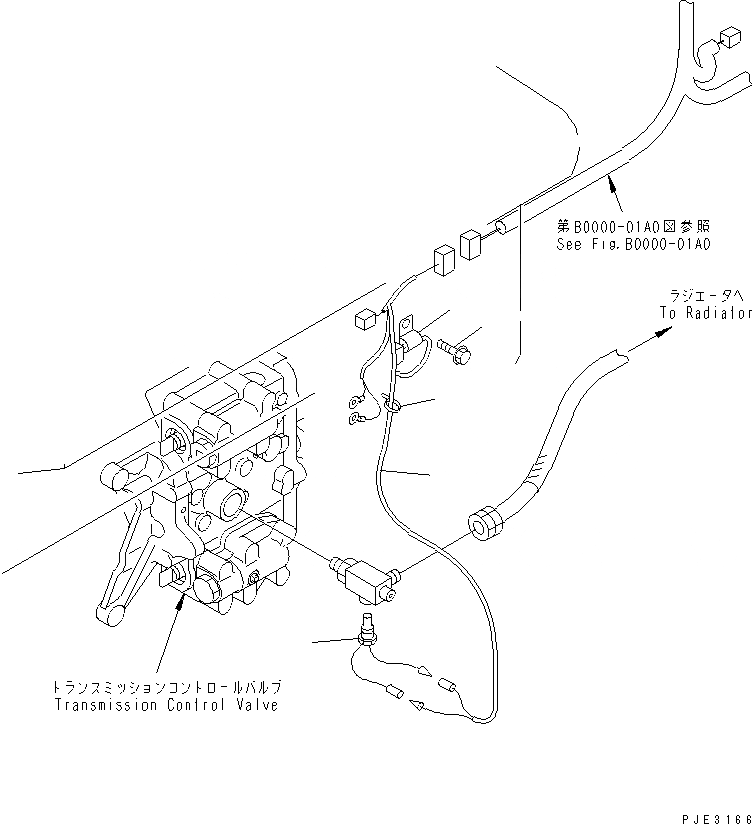 第B0000-01A0図参照
See Fig.B0000-01A0

ラジエータへ
To Radiator

トランスミッションコントロールバルブ
Transmission Control Valve

PJE3166