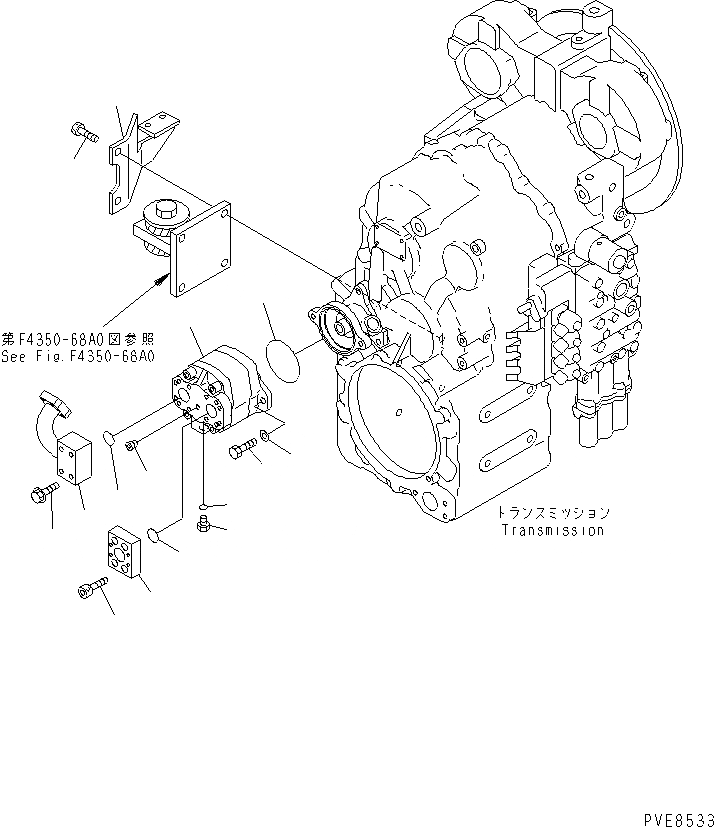 第F4350-68A0図参照
See Fig.F4350-68A0

トランスミッション
Transmission

PVE8533