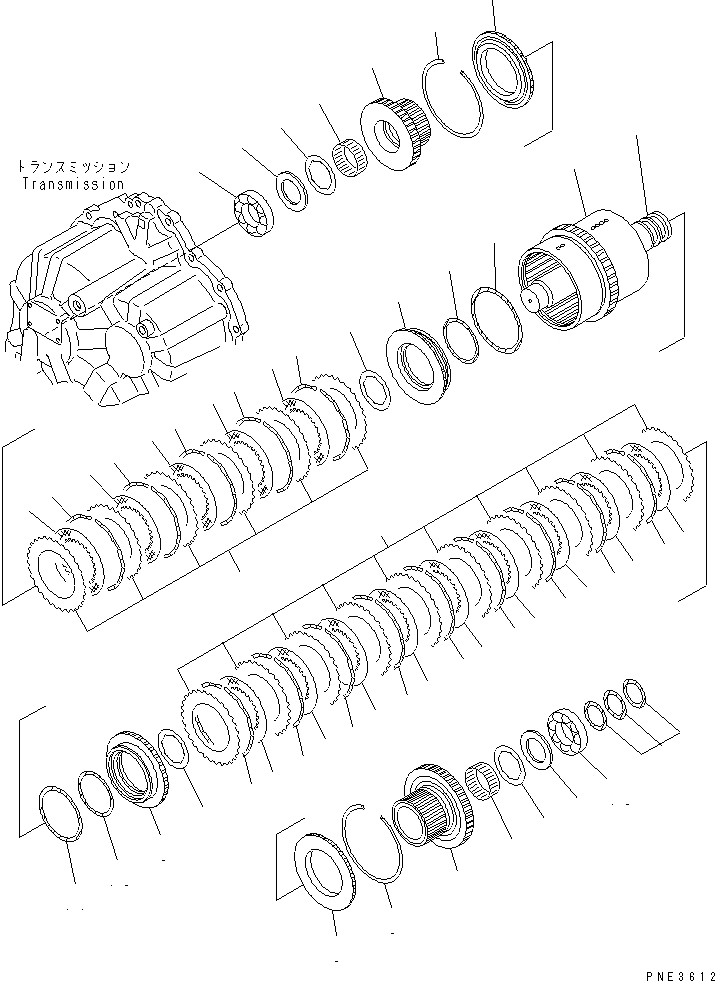 トランスミッション
Transmission

PNE3612