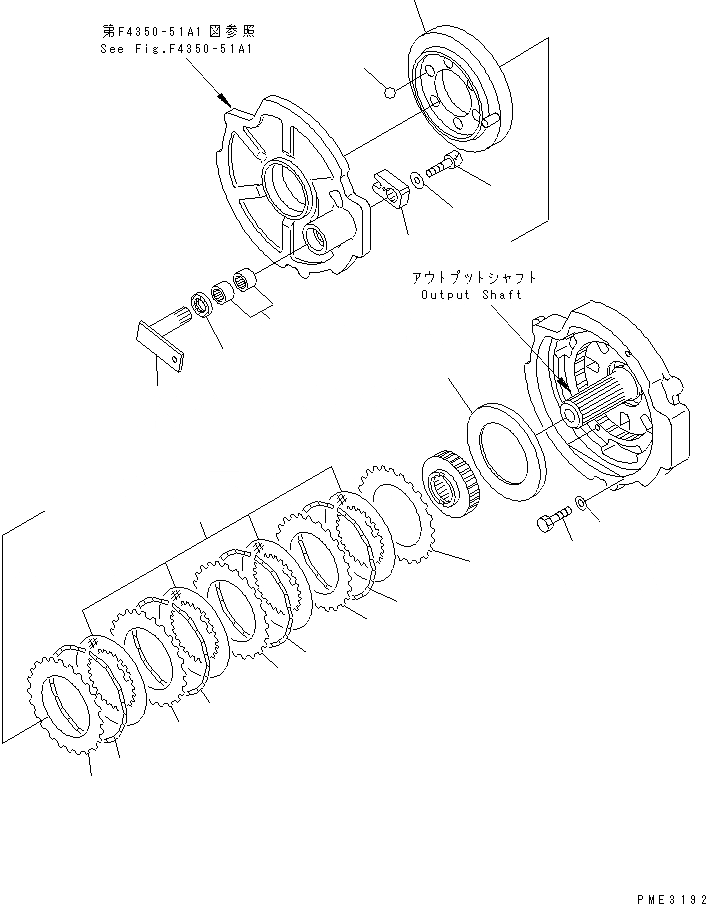 第F4350-51A1図参照
See Fig.F4350-51A1

アウトプットシャフト
Output Shaft

PME3192