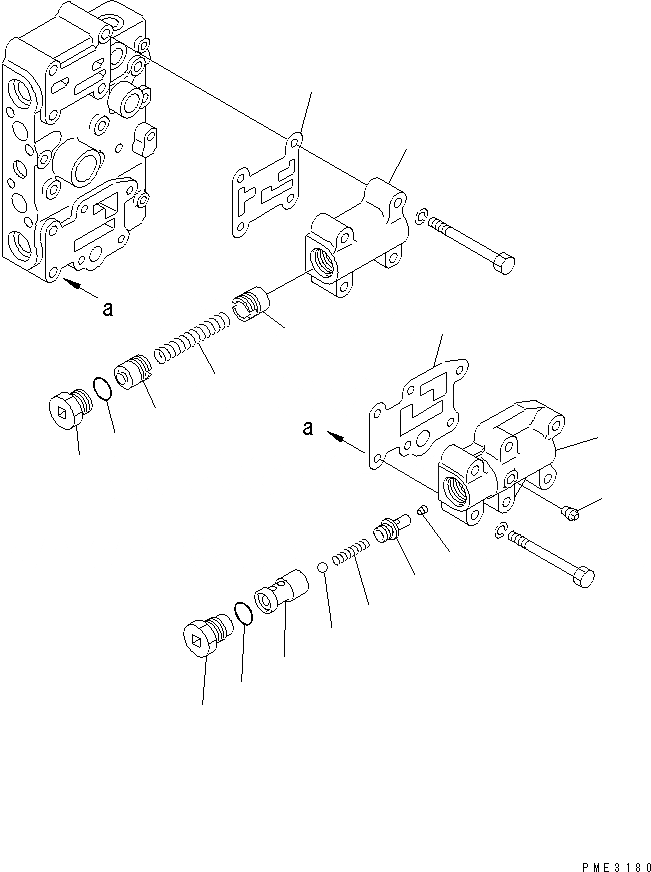 a

a

PME3180