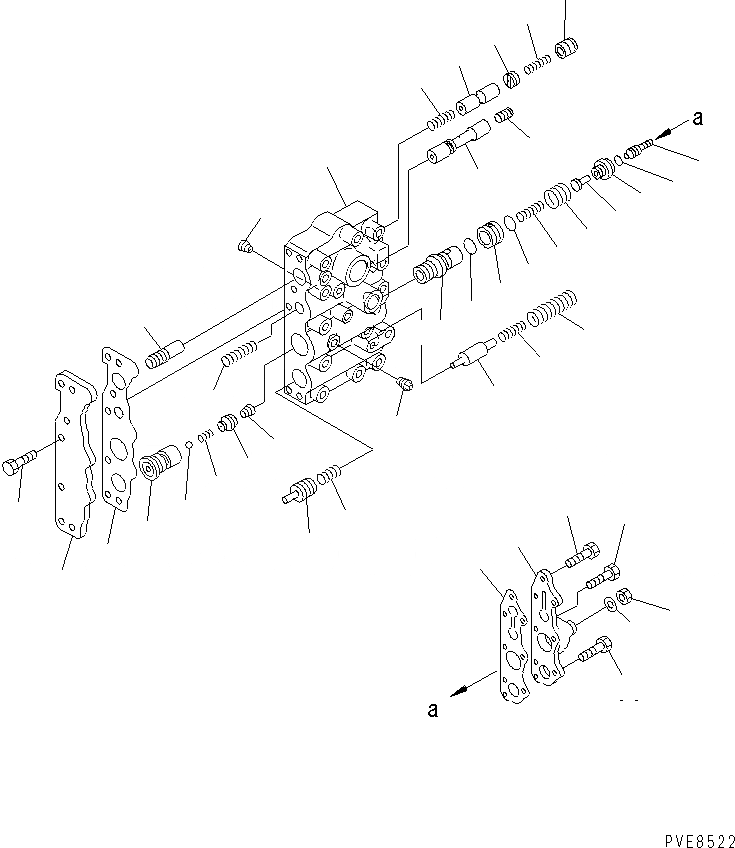 a

a

PVE8522