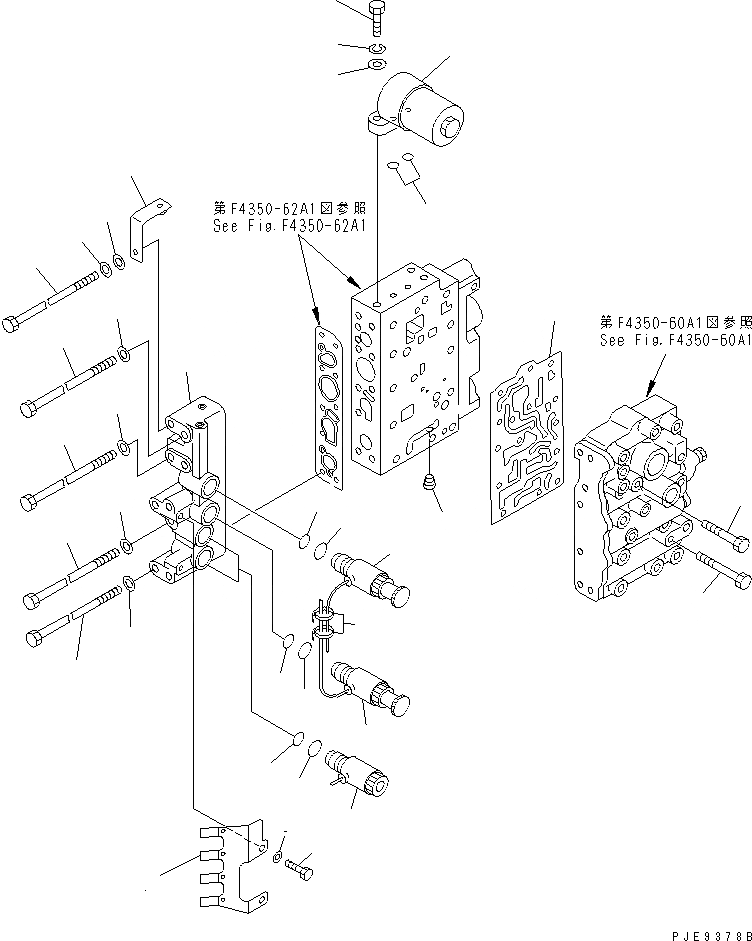 第F4350-62A1図参照
See Fig.F4350-62A1

第F4350-60A1図参照
See Fig.F4350-60A1

PJE9378B