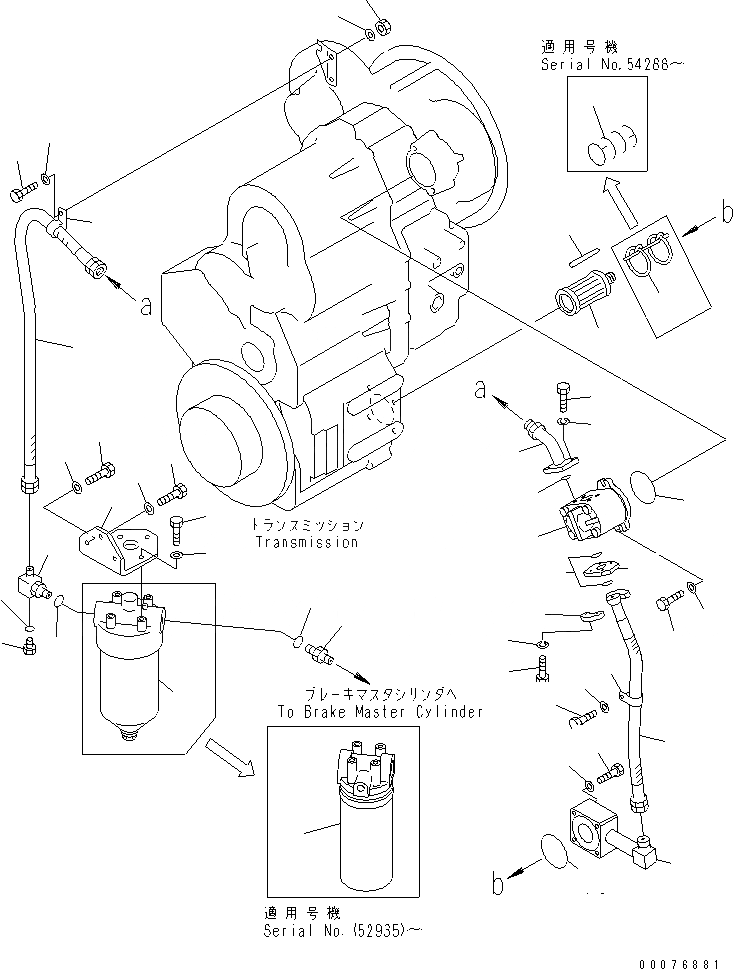 適用号機
Serial No.54288～

b

a

a

トランスミッション
Transmission

ブレーキマスタシリンダへ
To Brake Master Cylinder

b

適用号機
Serial No.(52935)～

00076881