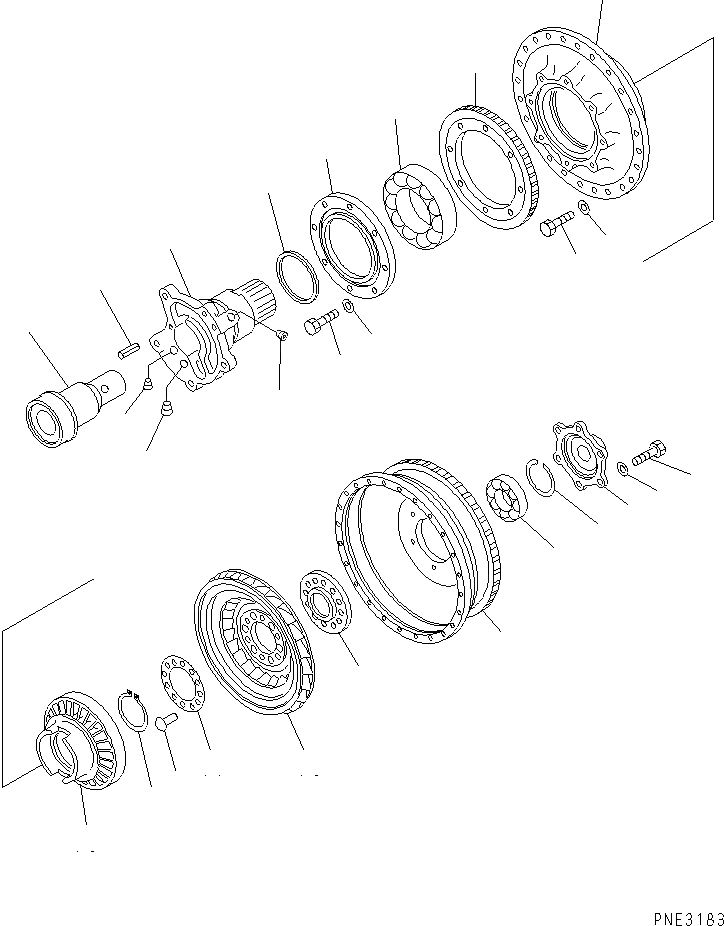 PNE3183