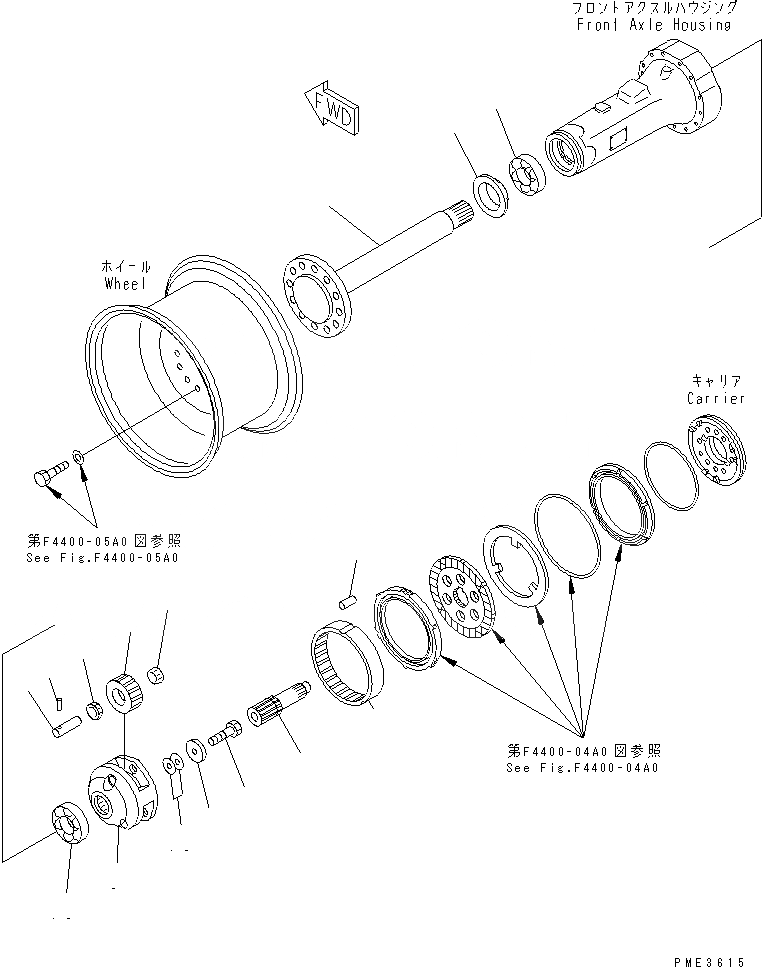 フロントアクスルハウジング
Front Axle Housing

FWD

ホイール
Wheel

キャリア
Carrier

第F4400-05A0 図参照
See Fig.F4400-05A0

第F4400-04A0 図参照
See Fig.F4400-04A0

PME3615