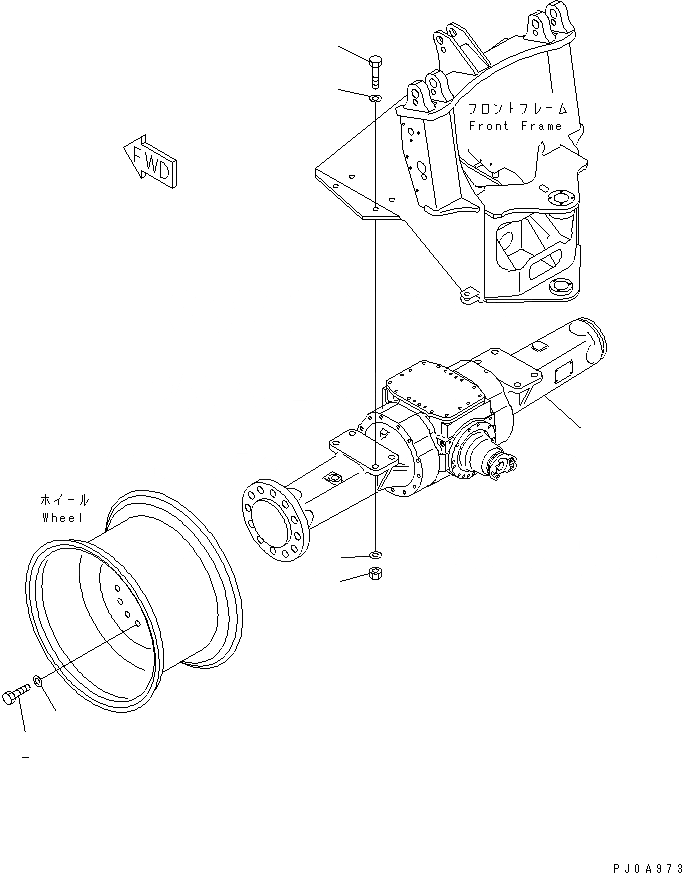 FWD

フロントフレーム
Front Frame

ホイール
Wheel

PJ0A973