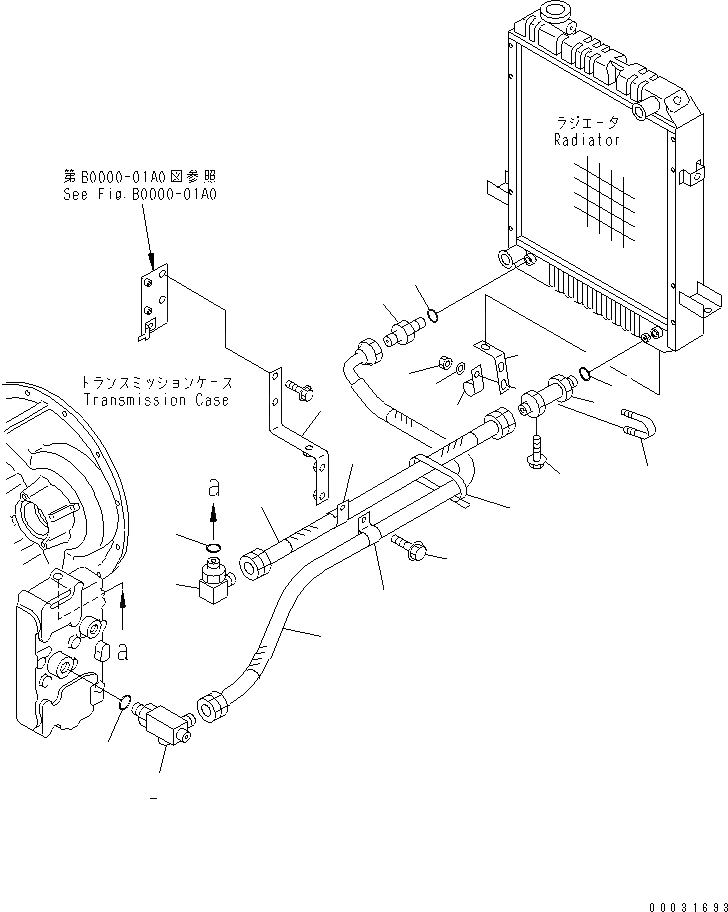 ラジエータ
Radiator

第B0000-01A0図参照
See Fig.B0000-01A0

トランスミッションケース
Transmission Case

a

a

00031693