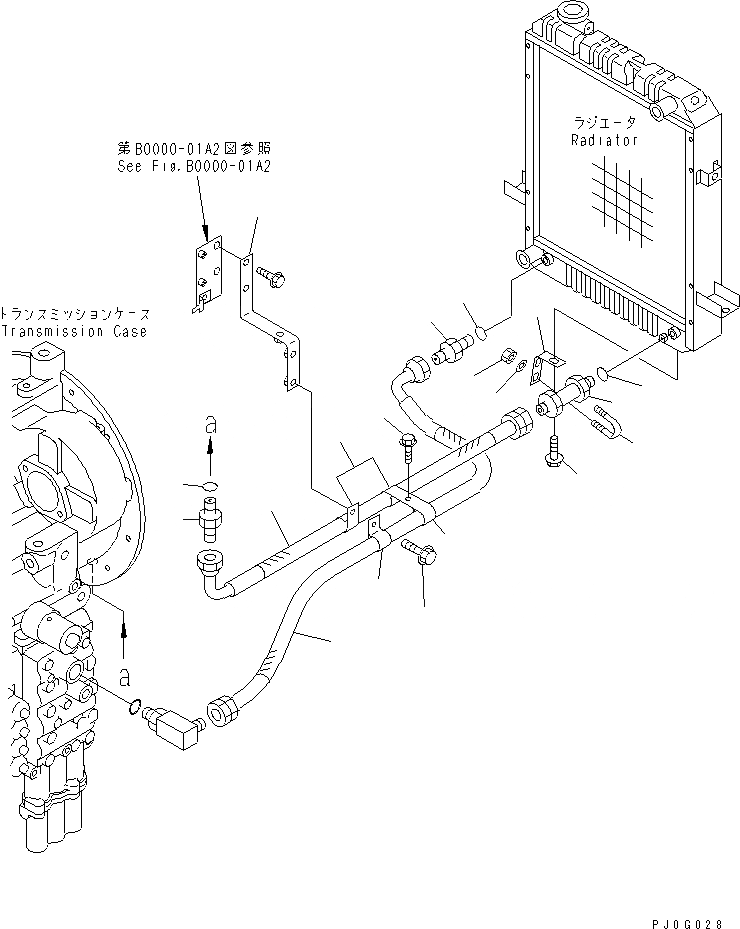 ラジエータ
Radiator

第B0000-01A2図参照
See Fig.B0000-01A2

トランスミッションケース
Transmission Case

a

a

PJ0G028