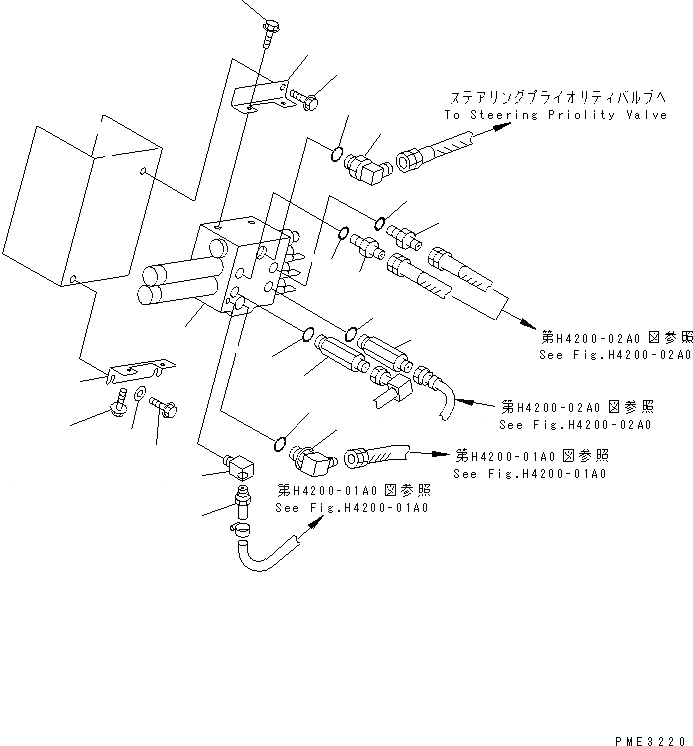 ステアリングプライオリティバルブへ
To Steering Priolity Valve

第H4200-02A0 図参照
See Fig.H4200-02A0

第H4200-02A0 図参照
See Fig.H4200-02A0

第H4200-01A0 図参照
See Fig.H4200-01A0

第H4200-01A0 図参照
See Fig.H4200-01A0

PME3220