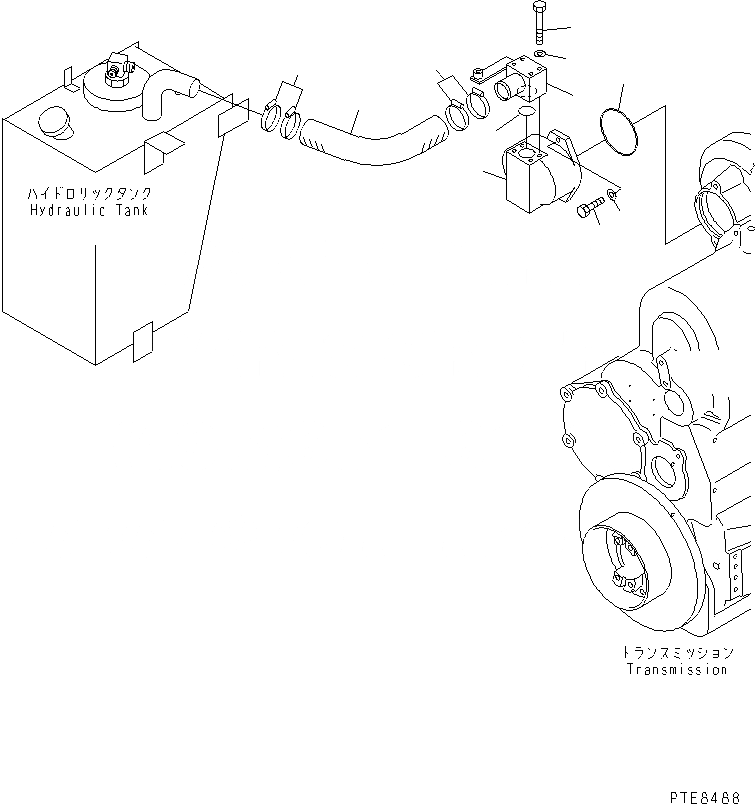 ハイドロリックタンク
Hydraulic Tank

トランスミッション
Transmission

PTE8488