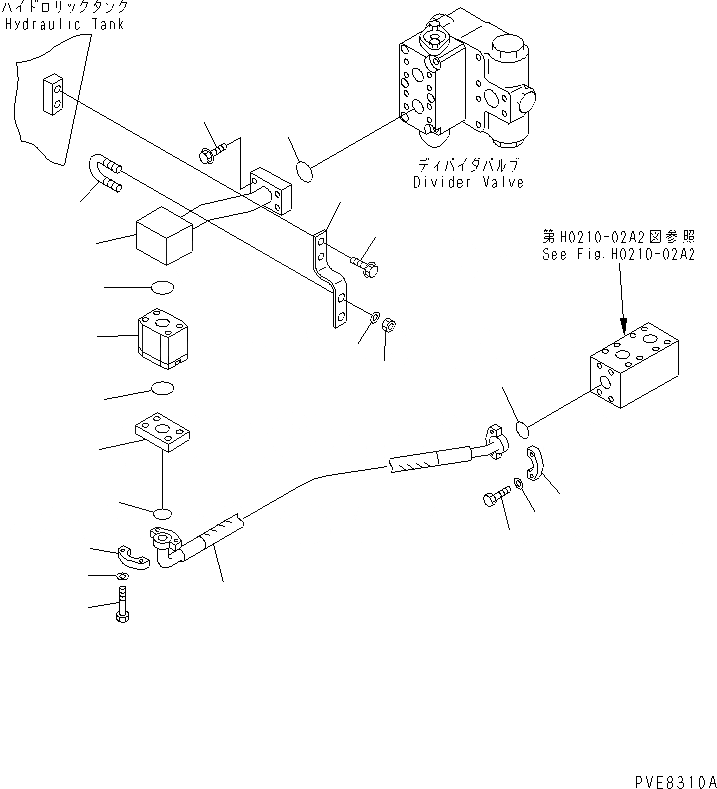 ハイドロリックタンク
Hydraulic Tank

ディバイダバルブ
Divider Valve

第H0210-02A2図参照
See Fig.H0210-02A2

PVE8310A