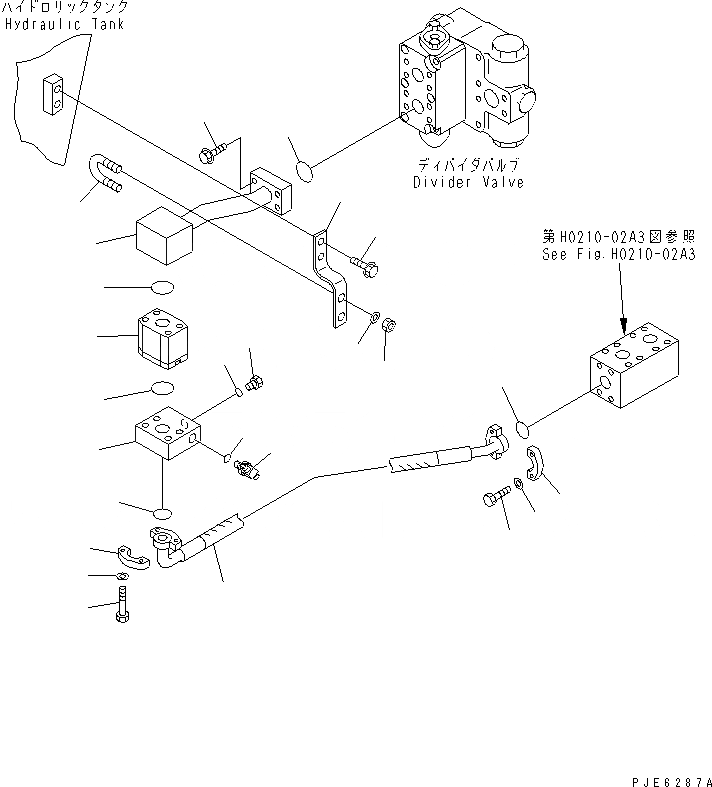 ハイドロリックタンク
Hydraulic Tank

ディバイダバルブ
Divider Valve

第H0210-02A3図参照
See Fig.H0210-02A3

PJE6287A