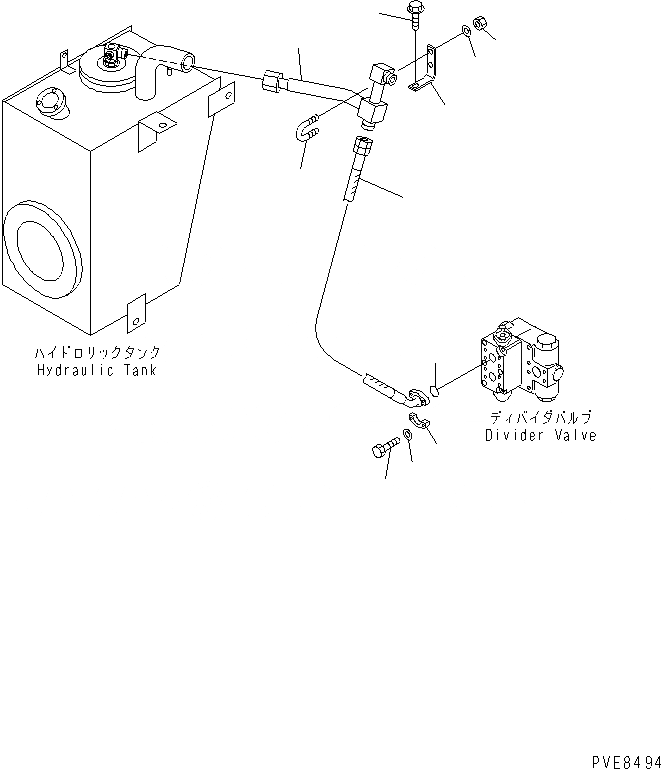 ハイドロリックタンク
Hydraulic Tank

ディバイダバルブ
Divider Valve

PVE8494