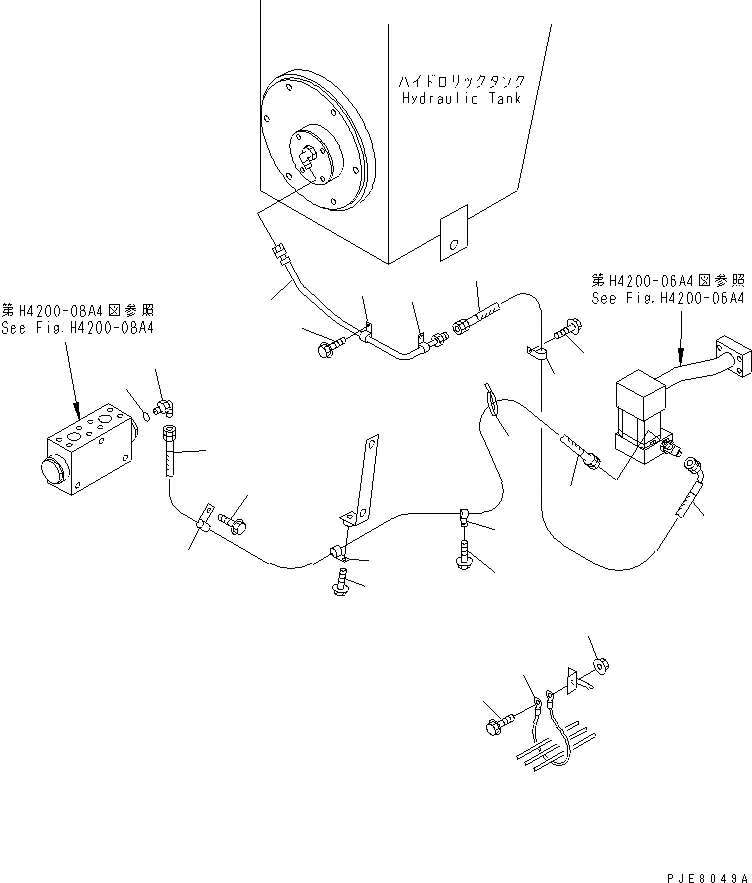 ハイドロリックタンク
Hydraulic Tank

第H4200-06A4図参照
See Fig.H4200-06A4

第H4200-08A4図参照
See Fig.H4200-08A4

PJE8049A