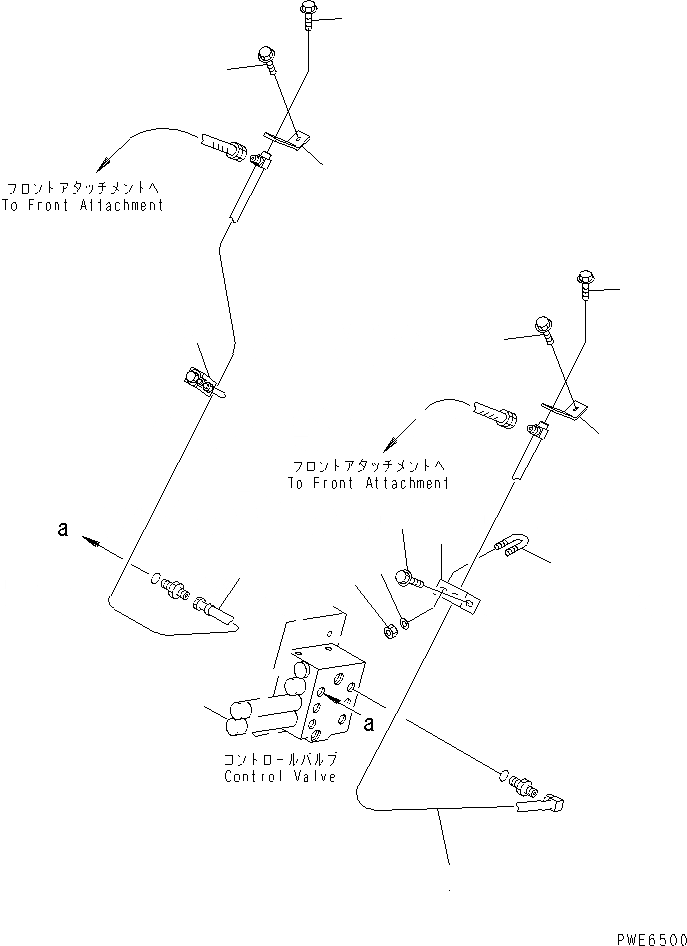 フロントアタッチメントへ
To Front Attachment

フロントアタッチメントへ
To Front Attachment

a

a

コントロールバルブ
Control Valve

PWE6500