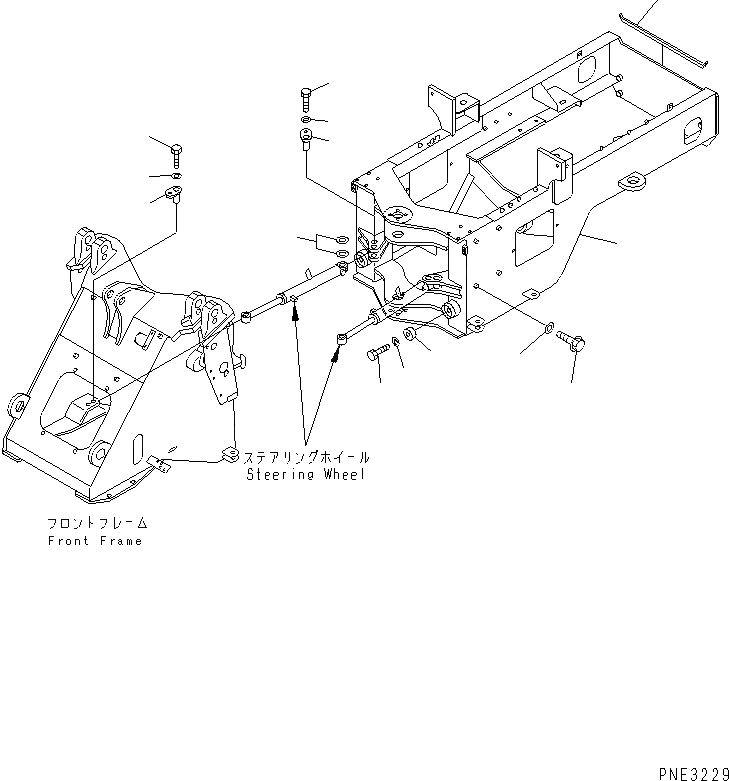 ステアリングホイール
Steering Wheel

フロントフレーム
Front Frame

PNE3229