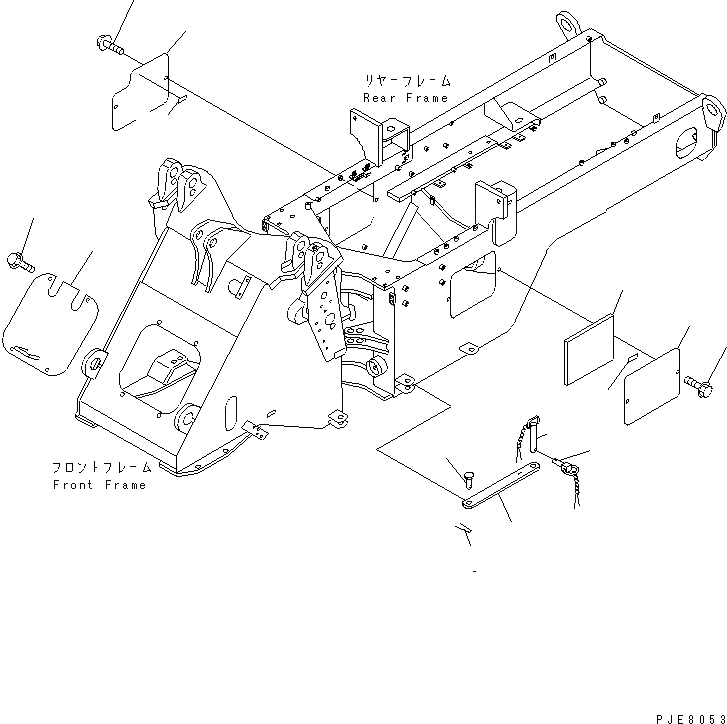 リヤーフレーム
Rear Frame

フロントフレーム
Front Frame

PJE8053