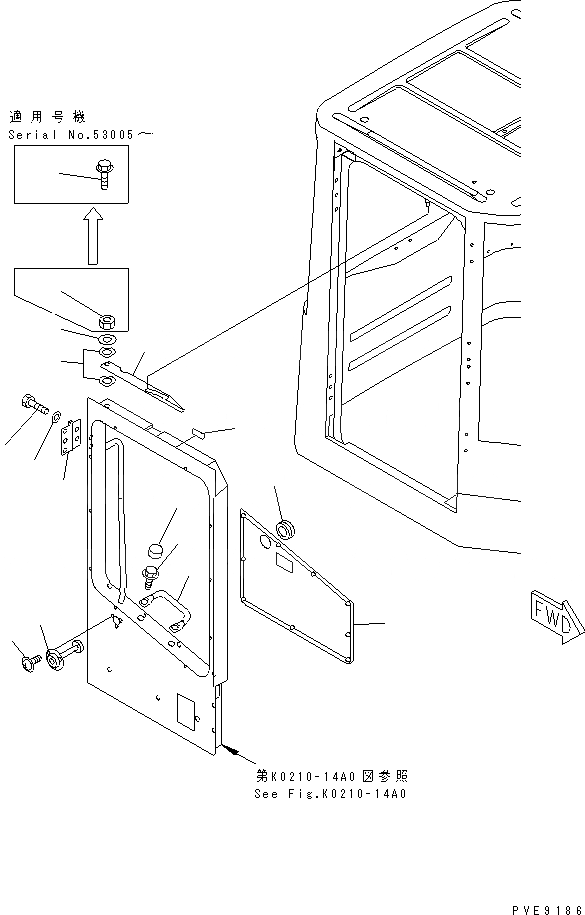 適用号機
Serial No.53005～

FWD

第K0210-14A0図参照
See Fig.K0210-14A0

PVE9186