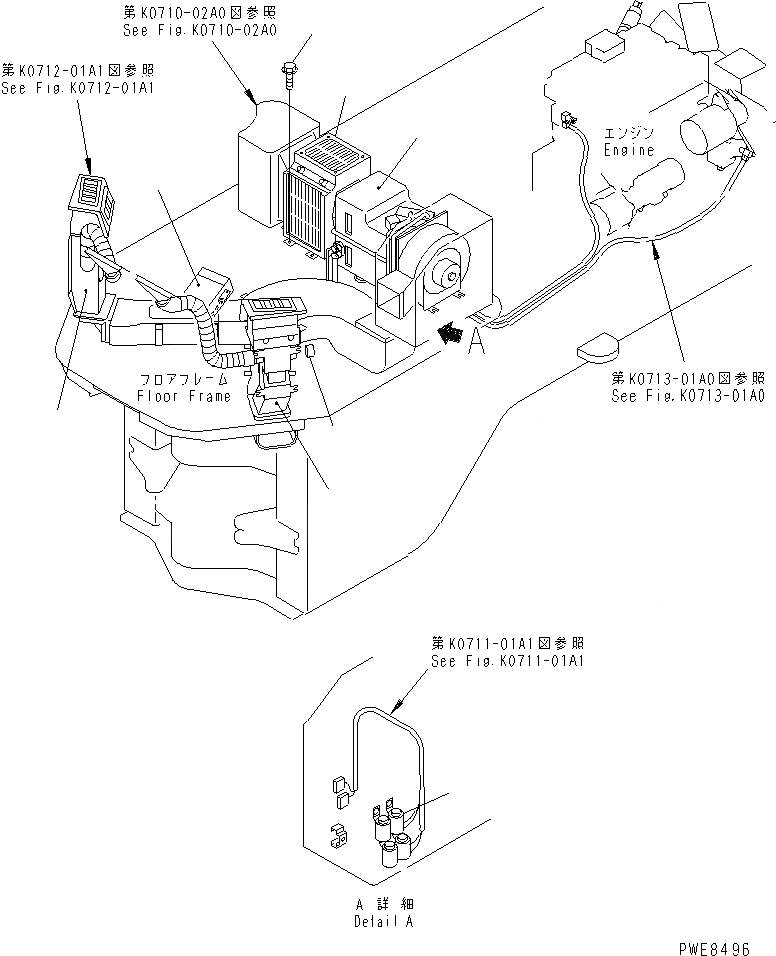 第K0710-02A0図参照
See Fig.K0710-02A0

第K0712-01A1図参照
See Fig.K0712-01A1

エンジン
Engine

A

フロアフレーム
Floor Frame

第K0713-01A0図参照
See Fig.K0713-01A0

第K0711-01A1図参照
See Fig.K0711-01A1

A 詳細
Detail A

PWE8496