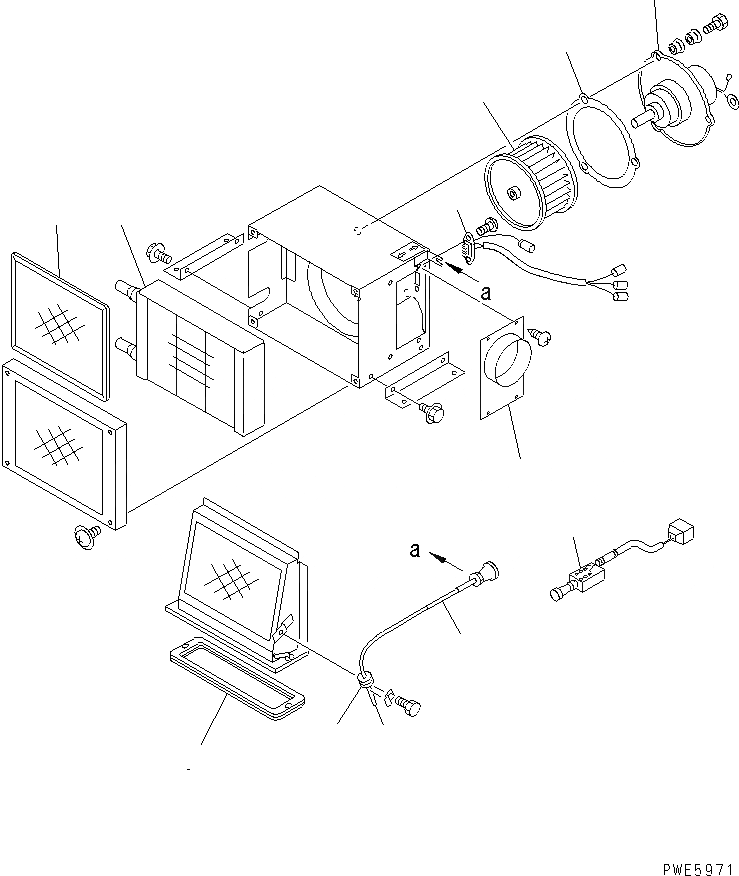 a

a

PWE5971