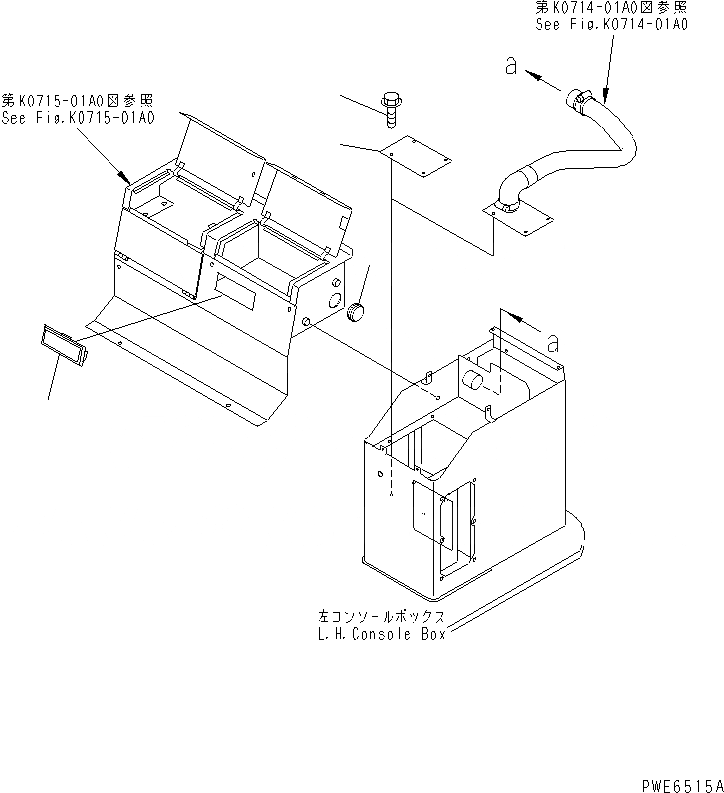 第K0714-01A0図参照
See Fig.K0714-01A0

a

第K0715-01A0図参照
See Fig.K0715-01A0

a

左コンソールボックス
L.H.Console Box

PWE6515A