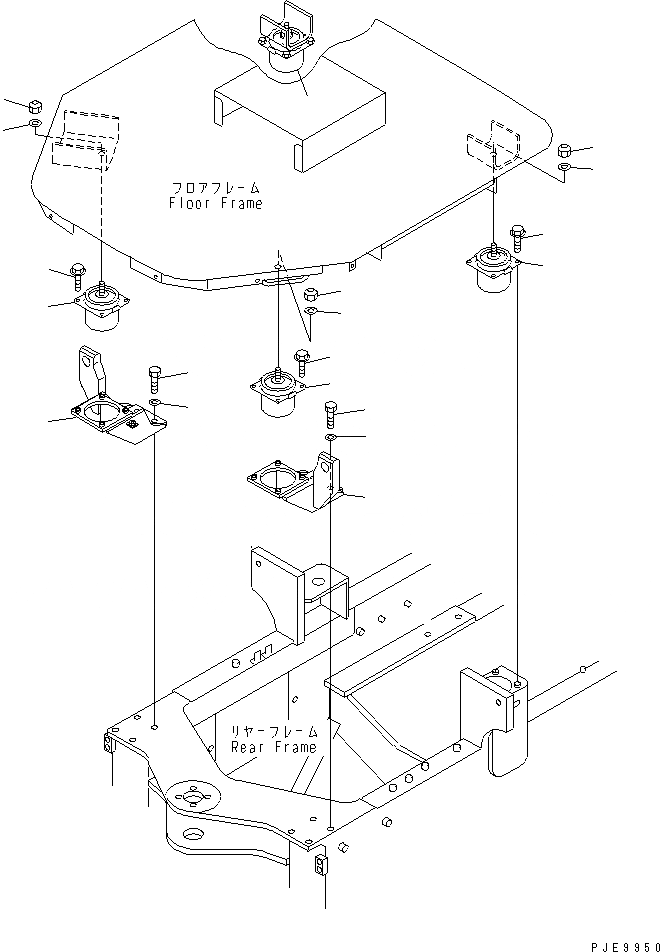 フロアフレーム
Floor Frame

リヤーフレーム
Rear Frame

PJE9950