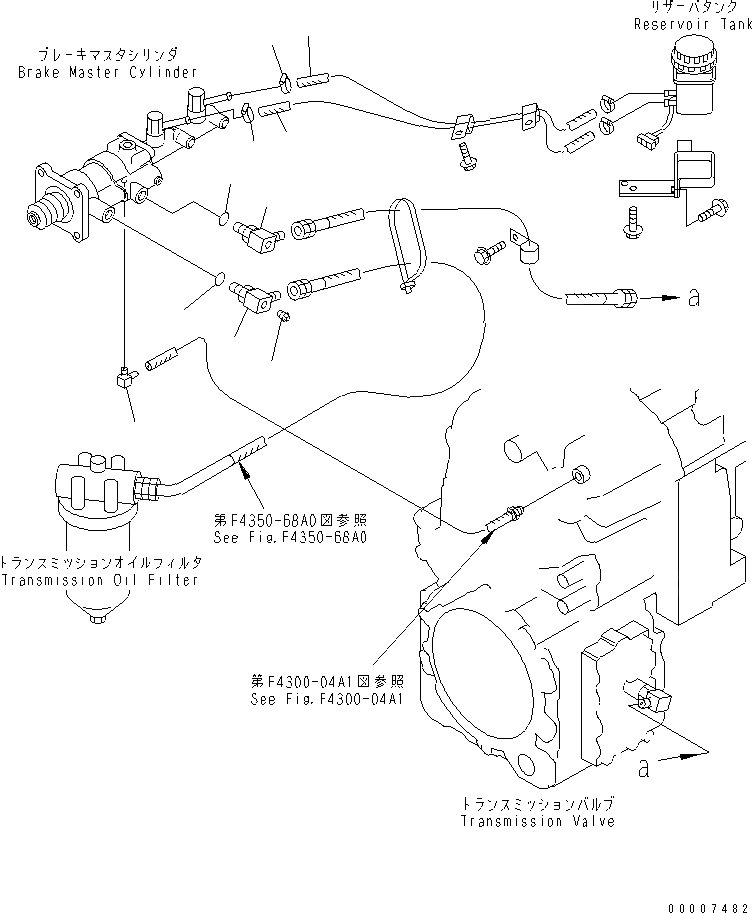 リザーバタンク
Reservoir Tank

ブレーキマスタシリンダ
Brake Master Cylinder

a

第F4350-68A0図参照
See Fig.F4350-68A0

トランスミッションオイルフィルタ
Transmission Oil Filter

第F4300-04A1図参照
See Fig.F4300-04A1

a

トランスミッションバルブ
Transmission Valve

00007482