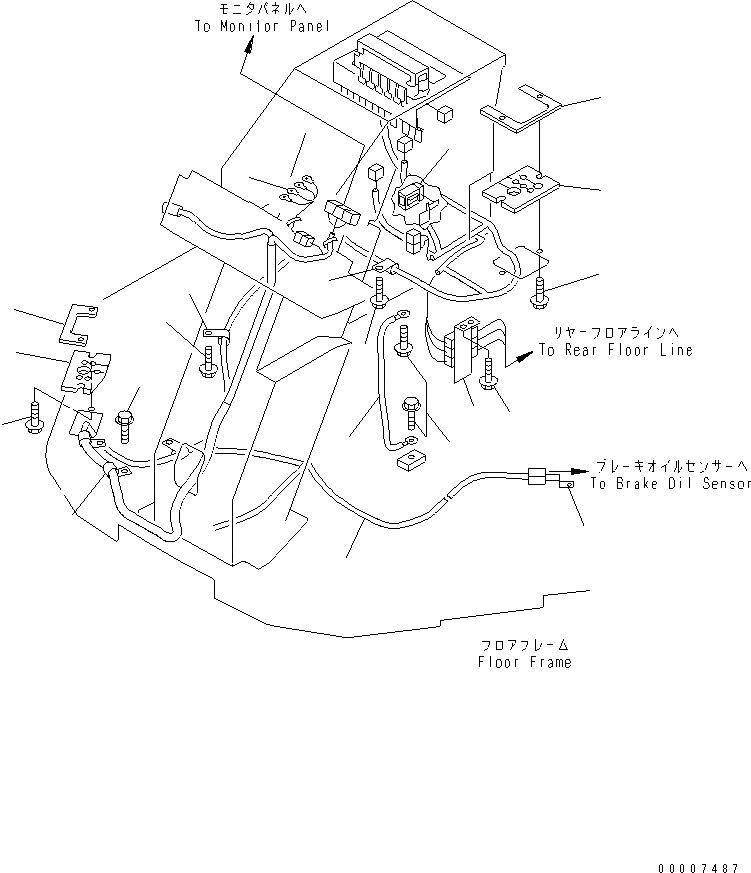 モニタパネルへ
To Monitor Panel

リヤーフロアラインへ
To Rear Floor Line

ブレーキオイルセンサーへ
To Brake Oil Sensor

フロアフレーム
Floor Frame

00007487